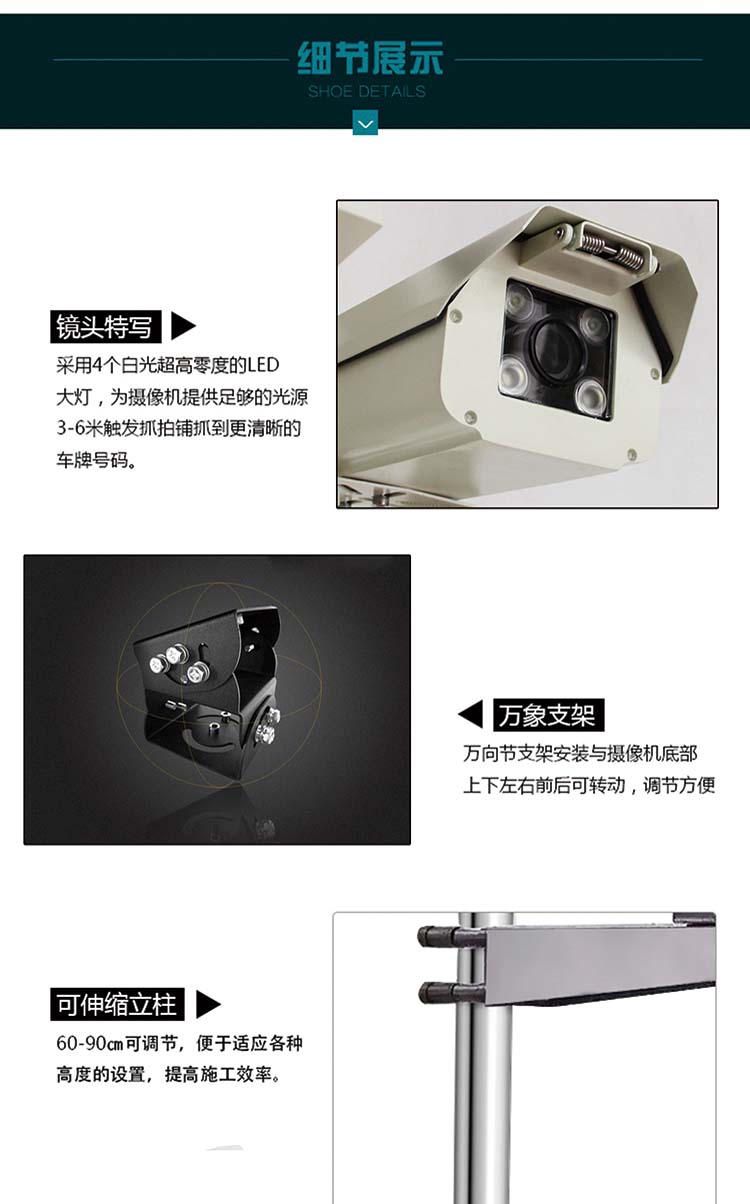 细节展示
SHOE DETAILS

镜头特写
采用4个白光超高零度的LED大灯，为摄像机提供足够的光源3-6米触发抓拍铺抓到更清晰的车牌号码。

万象支架
万向节支架安装与摄像机底部上下左右前后可转动，调节方便

可伸缩立柱
60-90㎝可调节，便于适应各种高度的设置，提高施工效率。